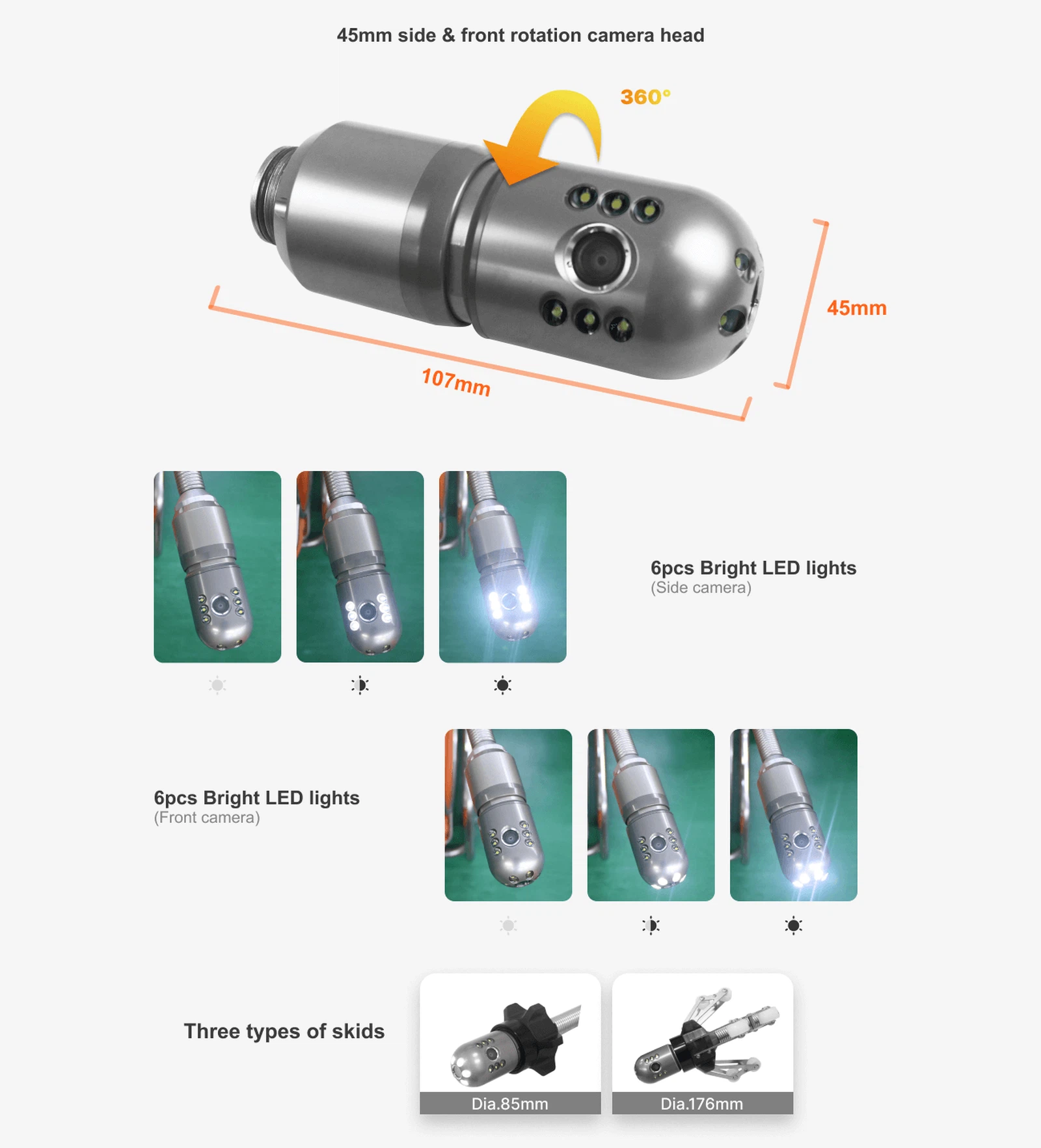 45mm side & front rotation camera head

360°

45mm

107mm

6pcs Bright LED lights
(Side camera)

6pcs Bright LED lights
(Front camera)

Three types of skids

Dia.85mm

Dia.176mm