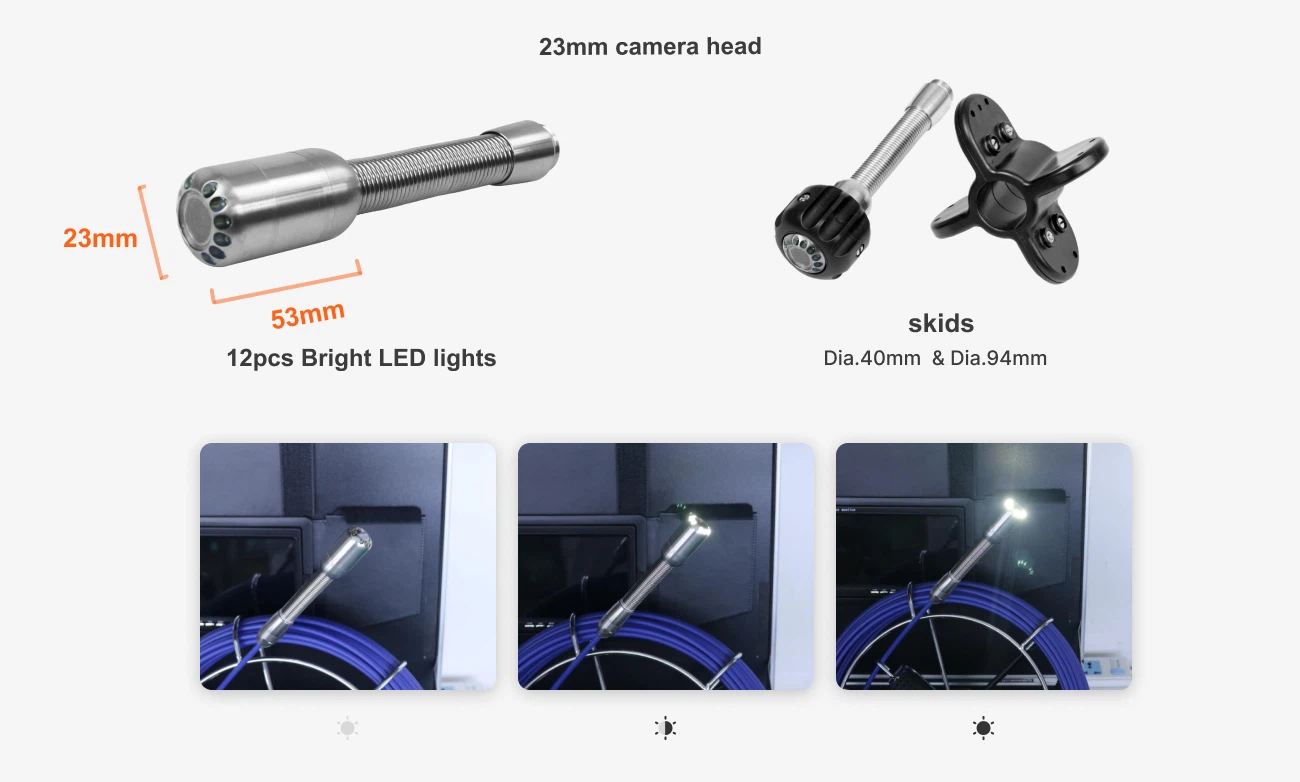 23mm camera head

23mm

53mm

12pcs Bright LED lights

skids

Dia.40mm & Dia.94mm